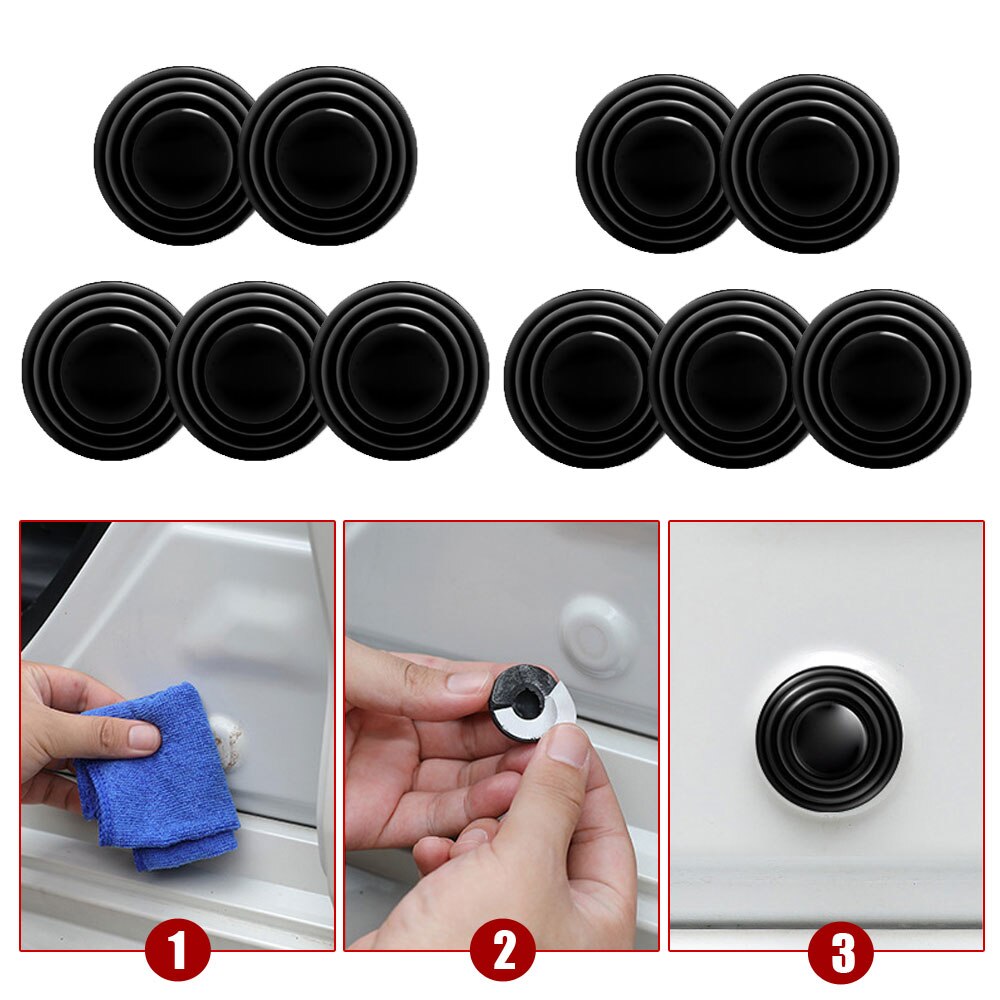 1
2
3